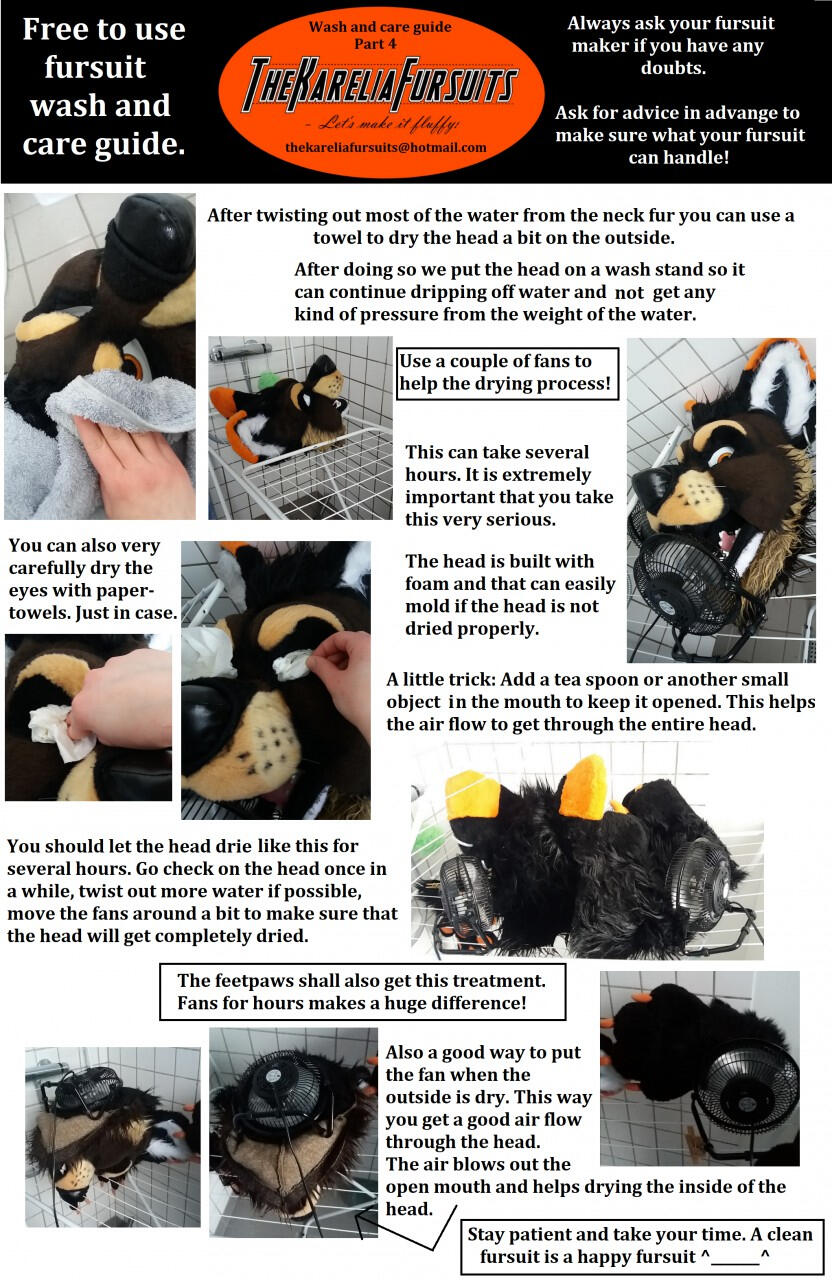 Free to use fursuit wash and care guide.

Wash and care guide
Part 4
TheKareliaFursuits
- Let's make it fluffy!
thekareliafursuits@hotmail.com

Always ask your fursuit maker if you have any doubts.

Ask for advice in advange to make sure what your fursuit can handle!

After twisting out most of the water from the neck fur you can use a towel to dry the head a bit on the outside.

After doing so we put the head on a wash stand so it can continue dripping off water and not get any kind of pressure from the weight of the water.

Use a couple of fans to help the drying process!

This can take several hours. It is extremely important that you take this very serious.

The head is built with foam and that can easily mold if the head is not dried properly.

You can also very carefully dry the eyes with paper-towels. Just in case.

A little trick: Add a tea spoon or another small object in the mouth to keep it opened. This helps the air flow to get through the entire head.

You should let the head drie like this for several hours. Go check on the head once in a while, twist out more water if possible, move the fans around a bit to make sure that the head will get completely dried.

The feetpaws shall also get this treatment. Fans for hours makes a huge difference!

Also a good way to put the fan when the outside is dry. This way you get a good air flow through the head.
The air blows out the open mouth and helps drying the inside of the head.

Stay patient and take your time. A clean fursuit is a happy fursuit ^______^